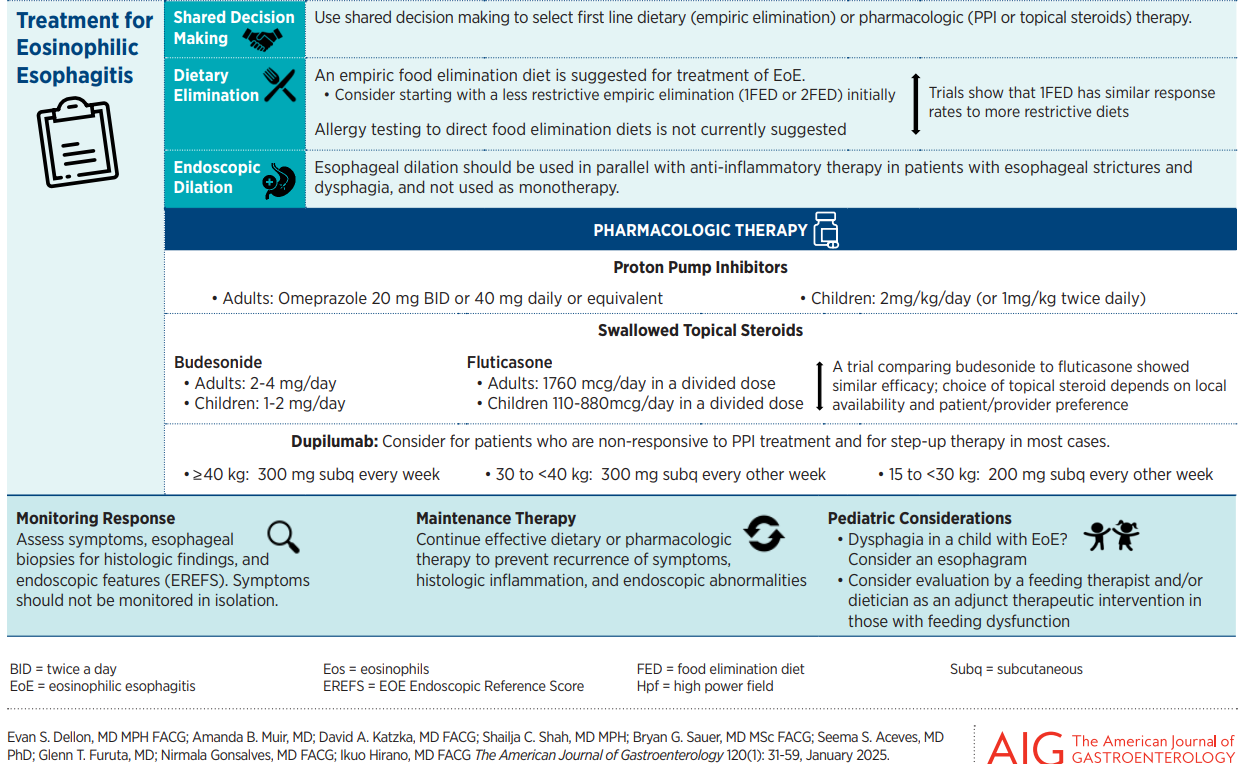 Treatment for Eosinophilic Esophagitis

Shared Decision Making
Use shared decision making to select first line dietary (empiric elimination) or pharmacologic (PPI or topical steroids) therapy.

Dietary Elimination
An empiric food elimination diet is suggested for treatment of EoE.
• Consider starting with a less restrictive empiric elimination (1FED or 2FED) initially
Allergy testing to direct food elimination diets is not currently suggested
Trials show that 1FED has similar response rates to more restrictive diets

Endoscopic Dilation
Esophageal dilation should be used in parallel with anti-inflammatory therapy in patients with esophageal strictures and dysphagia, and not used as monotherapy.

PHARMACOLOGIC THERAPY

Proton Pump Inhibitors
• Adults: Omeprazole 20 mg BID or 40 mg daily or equivalent
• Children: 2mg/kg/day (or 1mg/kg twice daily)

Swallowed Topical Steroids
Budesonide
• Adults: 2-4 mg/day
• Children: 1-2 mg/day
Fluticasone
• Adults: 1760 mcg/day in a divided dose
• Children 110-880mcg/day in a divided dose
A trial comparing budesonide to fluticasone showed similar efficacy; choice of topical steroid depends on local availability and patient/provider preference

Dupilumab: Consider for patients who are non-responsive to PPI treatment and for step-up therapy in most cases.
• ≥40 kg: 300 mg subq every week
• 30 to <40 kg: 300 mg subq every other week
• 15 to <30 kg: 200 mg subq every other week

Monitoring Response
Assess symptoms, esophageal biopsies for histologic findings, and endoscopic features (EREFS). Symptoms should not be monitored in isolation.

Maintenance Therapy
Continue effective dietary or pharmacologic therapy to prevent recurrence of symptoms, histologic inflammation, and endoscopic abnormalities

Pediatric Considerations
• Dysphagia in a child with EoE? Consider an esophagram
• Consider evaluation by a feeding therapist and/or dietician as an adjunct therapeutic intervention in those with feeding dysfunction

BID = twice a day
EoE = eosinophilic esophagitis
Eos = eosinophils
EREFS = EOE Endoscopic Reference Score
FED = food elimination diet
Hpf = high power field
Subq = subcutaneous

Evan S. Dellon, MD MPH FACG; Amanda B. Muir, MD; David A. Katzka, MD FACG; Shailja C. Shah, MD MPH; Bryan G. Sauer, MD MSc FACG; Seema S. Aceves, MD PhD; Glenn T. Furuta, MD; Nirmala Gonsalves, MD FACG; Ikuo Hirano, MD FACG The American Journal of Gastroenterology 120(1): 31-59, January 2025.

AJG The American Journal of GASTROENTEROLOGY