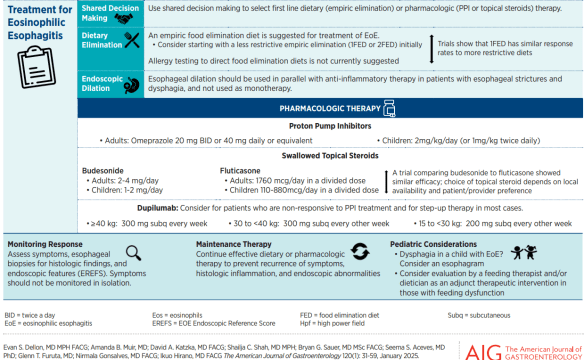 Treatment for Eosinophilic Esophagitis

Shared Decision Making

Use shared decision making to select first line dietary (empiric elimination) or pharmacologic (PPI or topical steroids) therapy.

Dietary Elimination

An empiric food elimination diet is suggested for treatment of EoE.
• Consider starting with a less restrictive empiric elimination (1FED or 2FED) initially

Allergy testing to direct food elimination diets is not currently suggested

Trials show that 1FED has similar response rates to more restrictive diets

Endoscopic Dilation

Esophageal dilation should be used in parallel with anti-inflammatory therapy in patients with esophageal strictures and dysphagia, and not used as monotherapy.

PHARMACOLOGIC THERAPY

Proton Pump Inhibitors

• Adults: Omeprazole 20 mg BID or 40 mg daily or equivalent

• Children: 2mg/kg/day (or 1mg/kg twice daily)

Swallowed Topical Steroids

Budesonide
• Adults: 2-4 mg/day
• Children: 1-2 mg/day

Fluticasone
• Adults: 1760 mcg/day in a divided dose
• Children 110-880mcg/day in a divided dose

A trial comparing budesonide to fluticasone showed similar efficacy; choice of topical steroid depends on local availability and patient/provider preference

Dupilumab: Consider for patients who are non-responsive to PPI treatment and for step-up therapy in most cases.

• ≥40 kg: 300 mg subq every week

• 30 to <40 kg: 300 mg subq every other week

• 15 to <30 kg: 200 mg subq every other week

Monitoring Response
Assess symptoms, esophageal biopsies for histologic findings, and endoscopic features (EREFS). Symptoms should not be monitored in isolation.

Maintenance Therapy
Continue effective dietary or pharmacologic therapy to prevent recurrence of symptoms, histologic inflammation, and endoscopic abnormalities

Pediatric Considerations
• Dysphagia in a child with EoE? Consider an esophagram
• Consider evaluation by a feeding therapist and/or dietician as an adjunct therapeutic intervention in those with feeding dysfunction

BID = twice a day
EoE = eosinophilic esophagitis

Eos = eosinophils
EREFS = EOE Endoscopic Reference Score

FED = food elimination diet
Hpf = high power field

Subq = subcutaneous

Evan S. Dellon, MD MPH FACG; Amanda B. Muir, MD; David A. Katzka, MD FACG; Shailja C. Shah, MD MPH; Bryan G. Sauer, MD MSc FACG; Seema S. Aceves, MD PhD; Glenn T. Furuta, MD; Nirmala Gonsalves, MD FACG; Ikuo Hirano, MD FACG The American Journal of Gastroenterology 120(1): 31-59, January 2025.

AJG The American Journal of GASTROENTEROLOGY